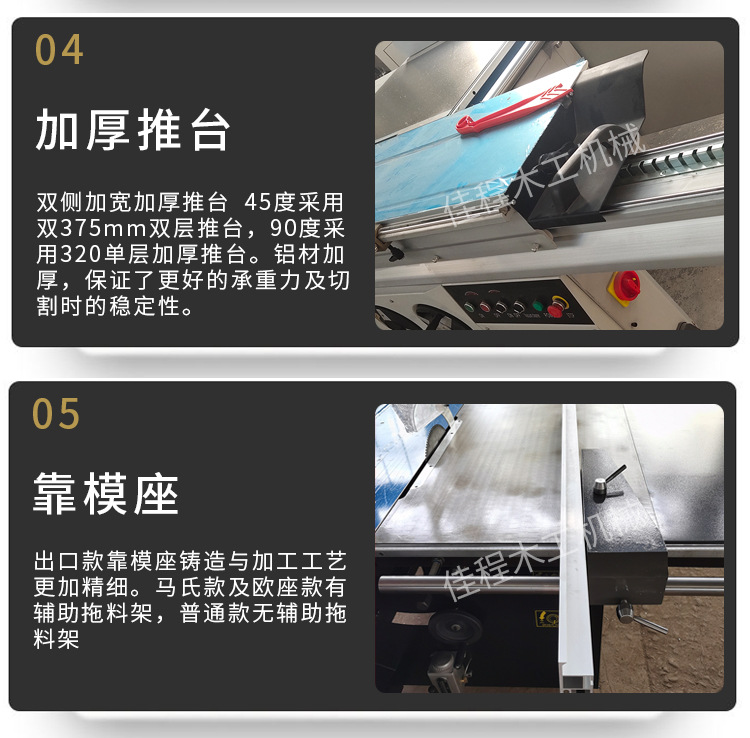 04

加厚推台

双侧加宽加厚推台 45度采用双375mm双层推台，90度采用320单层加厚推台。铝材加厚，保证了更好的承重力及切割时的稳定性。

佳程木工机械

05

靠模座

出口款靠模座铸造与加工工艺更加精细。马氏款及欧座款有辅助拖料架，普通款无辅助拖料架

佳程木工机械